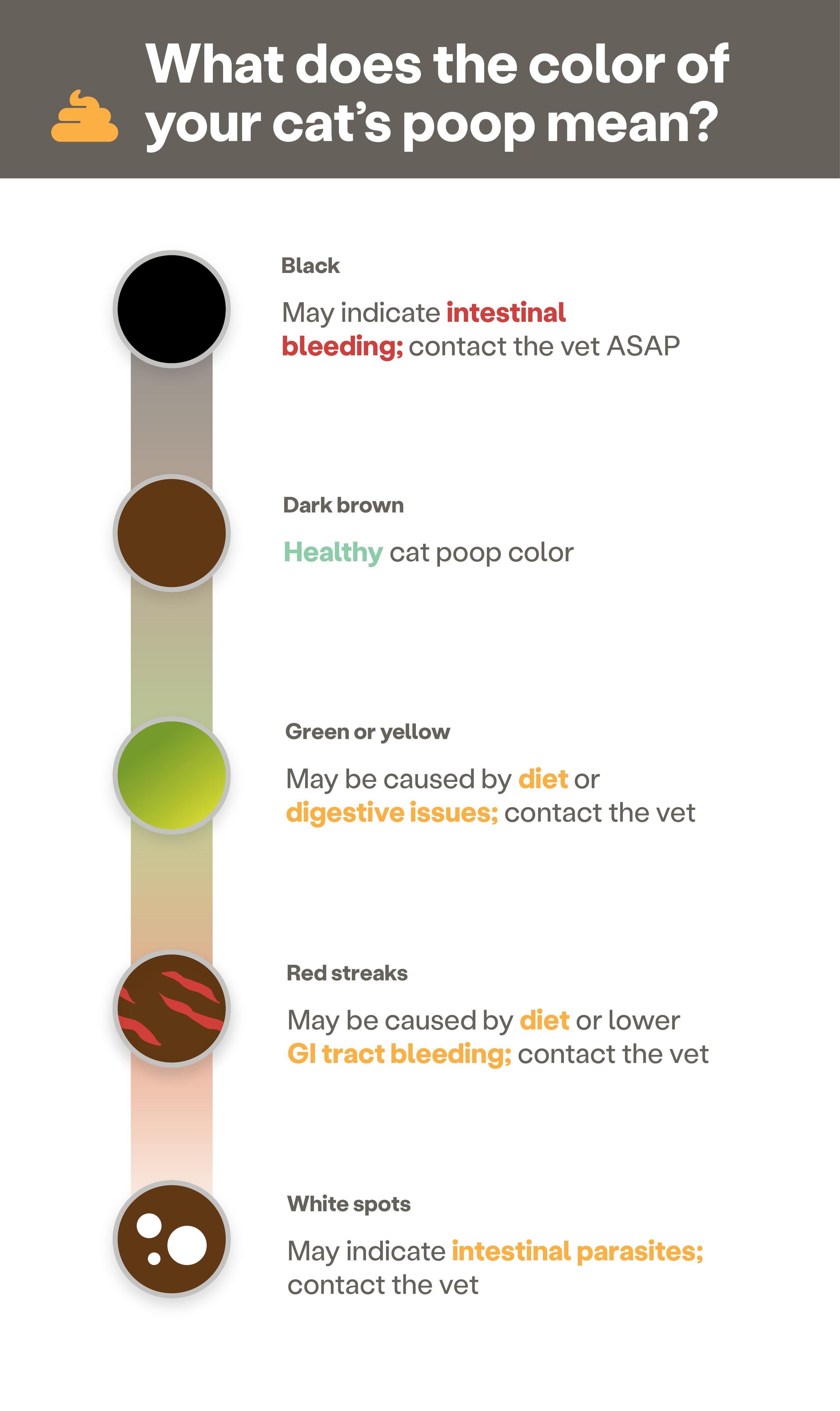 What does the color of your cat's poop mean?

Black

May indicate intestinal bleeding; contact the vet ASAP

Dark brown

Healthy cat poop color

Green or yellow

May be caused by diet or digestive issues; contact the vet

Red streaks

May be caused by diet or lower GI tract bleeding; contact the vet

White spots

May indicate intestinal parasites; contact the vet