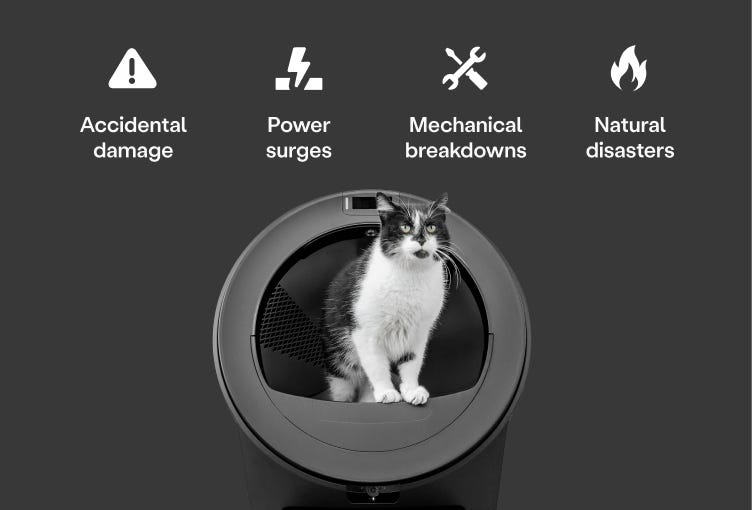 Accidental damage

Power surges

Mechanical breakdowns

Natural disasters