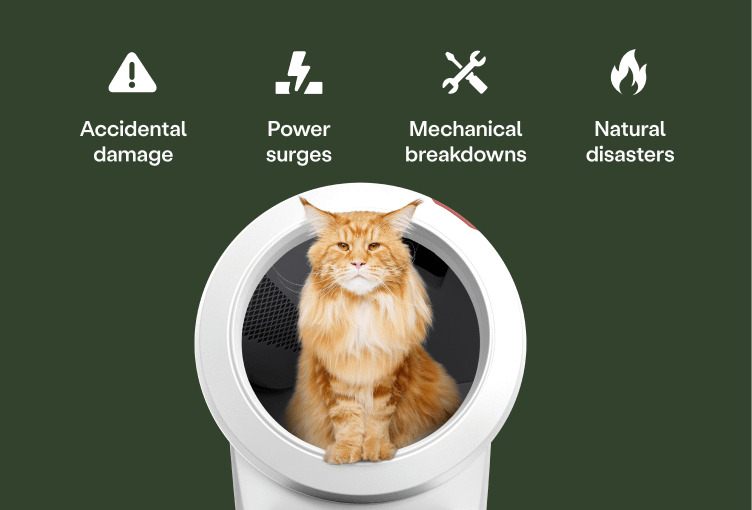 Accidental damage

Power surges

Mechanical breakdowns

Natural disasters