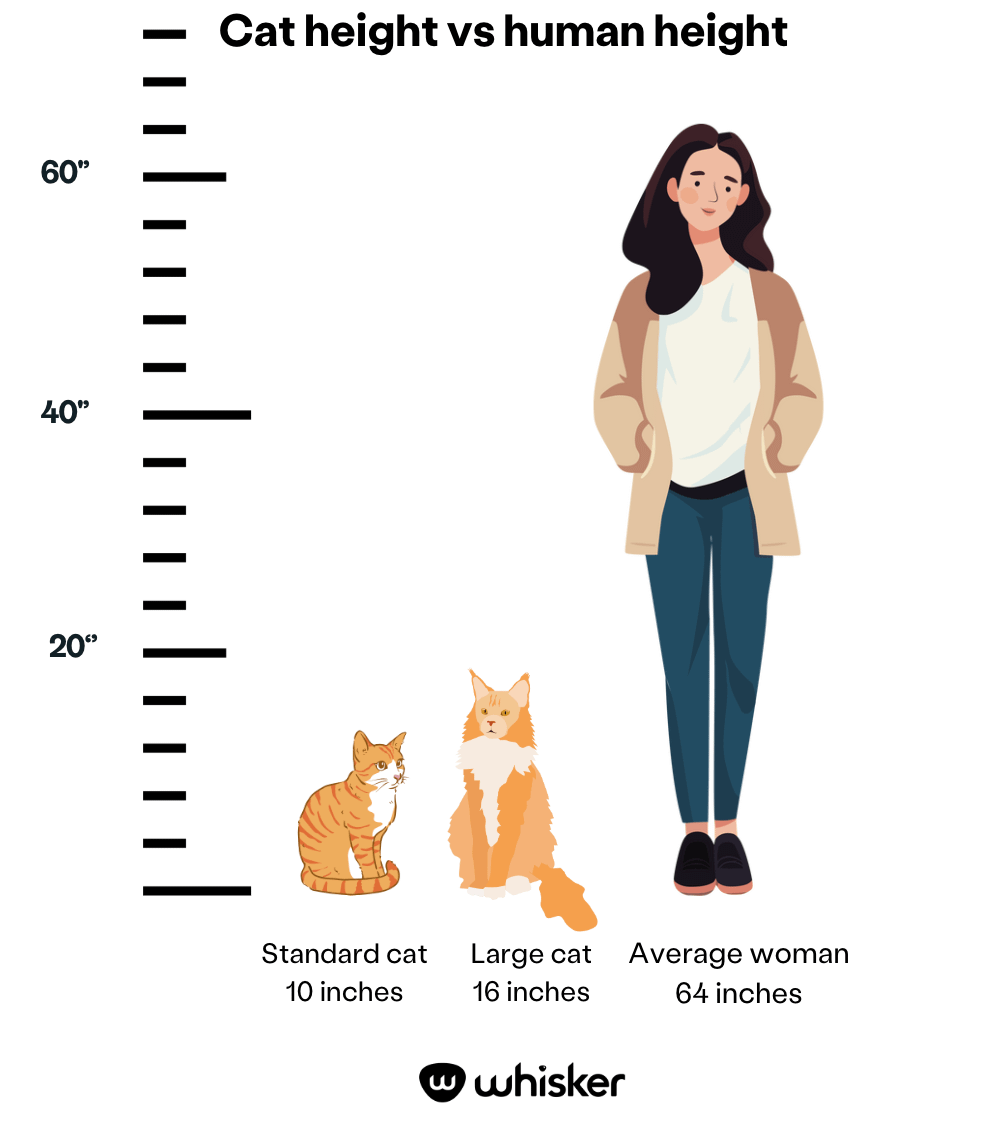 Cat height vs human height

60”

40”

20“

Standard cat
10 inches

Large cat
16 inches

Average woman
64 inches

whisker