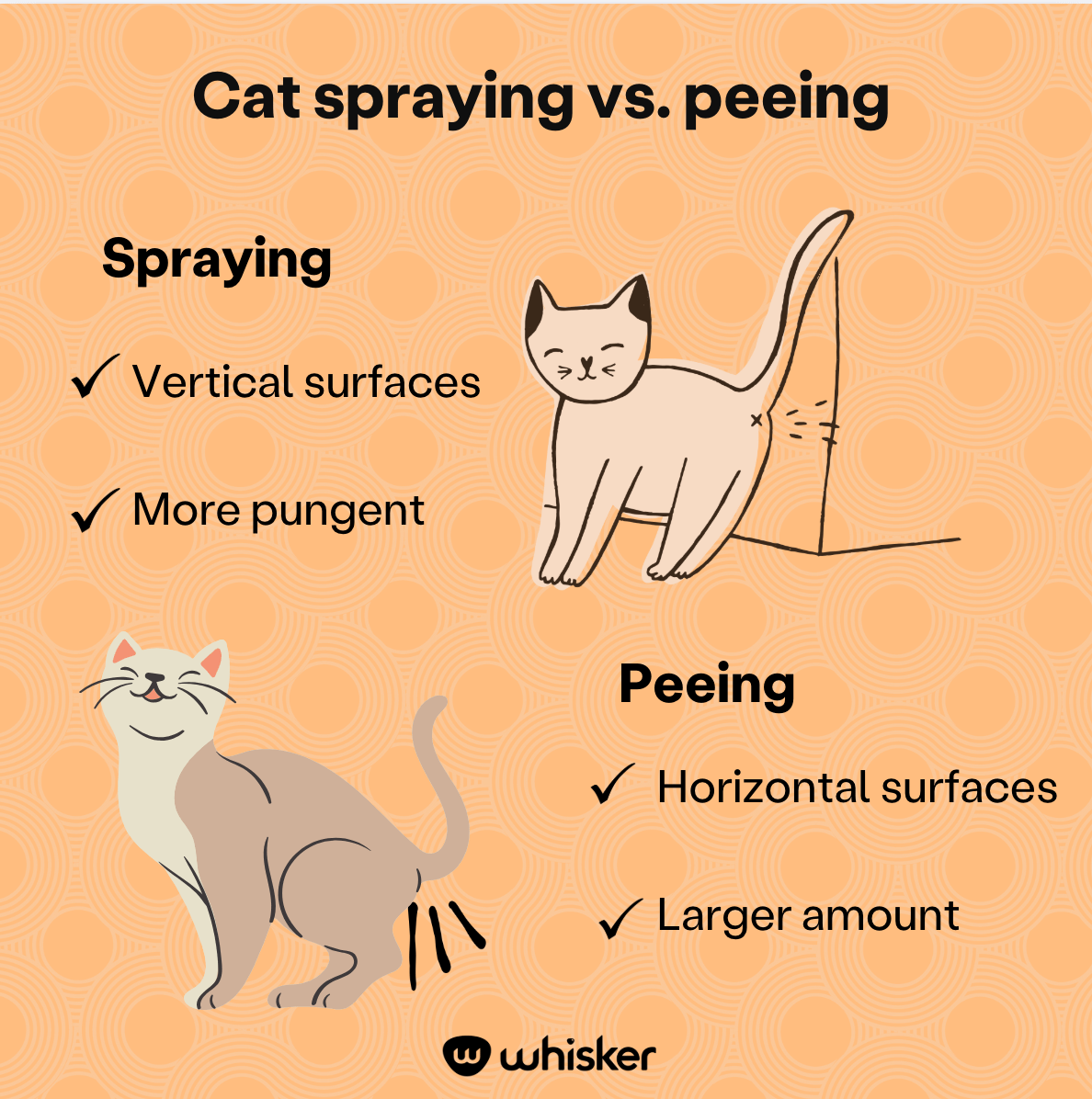 Cat spraying vs. peeing

Spraying

✓ Vertical surfaces

✓ More pungent

Peeing

✓ Horizontal surfaces

✓ Larger amount

whisker