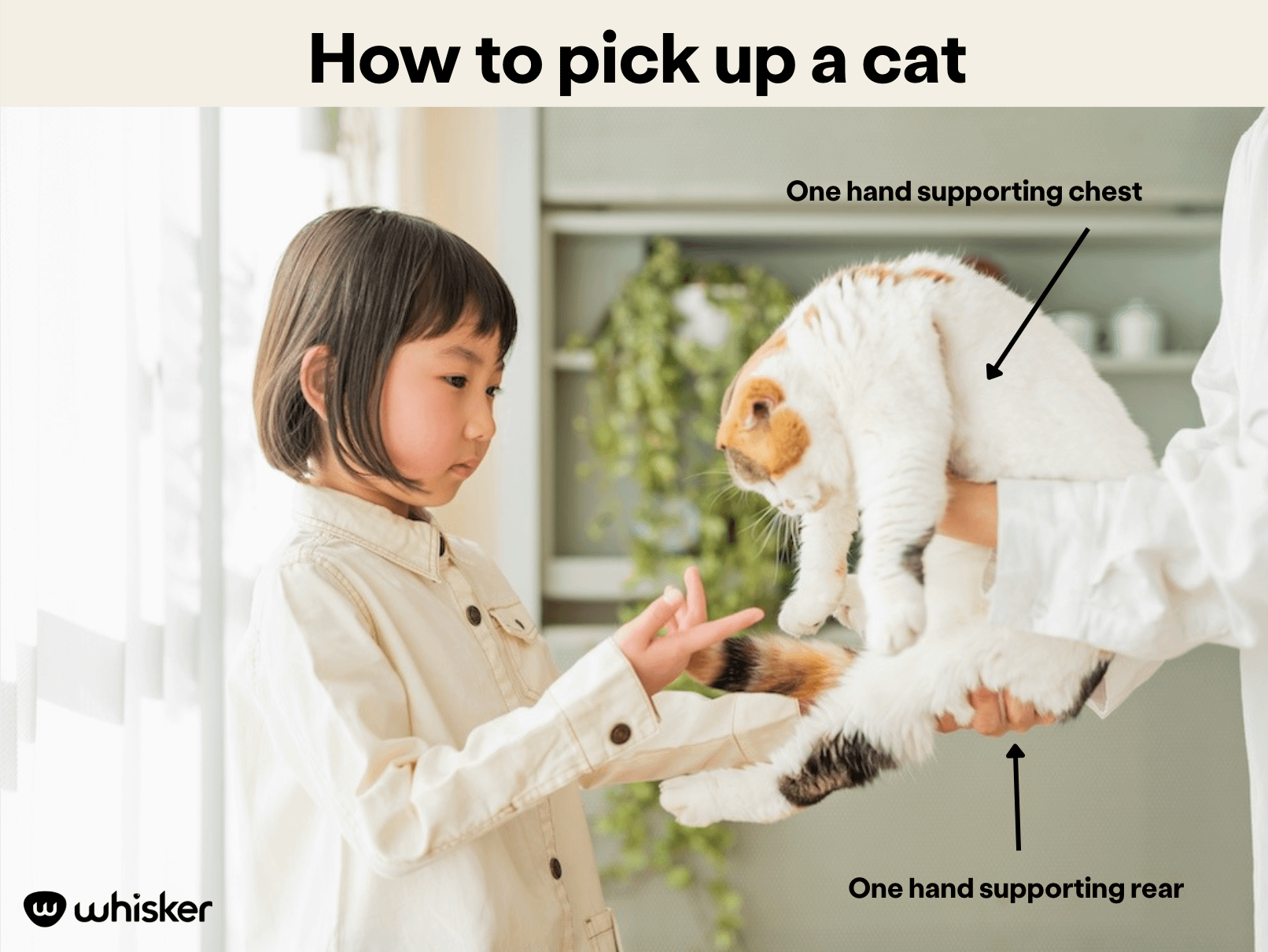 How to pick up a cat

One hand supporting chest

One hand supporting rear

whisker